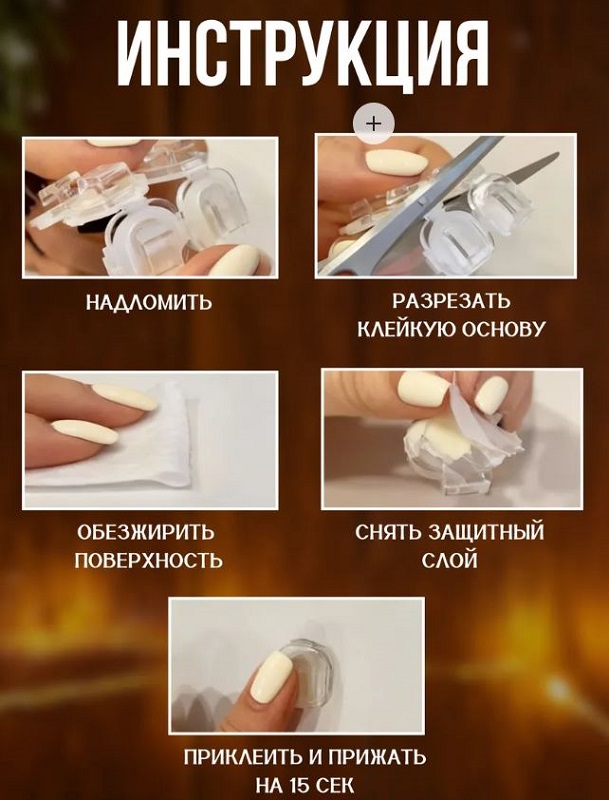 ИНСТРУКЦИЯ

+

НАДЛОМИТЬ

РАЗРЕЗАТЬ КЛЕЙКУЮ ОСНОВУ

ОБЕЗЖИРИТЬ ПОВЕРХНОСТЬ

СНЯТЬ ЗАЩИТНЫЙ СЛОЙ

ПРИКЛЕИТЬ И ПРИЖАТЬ НА 15 СЕК